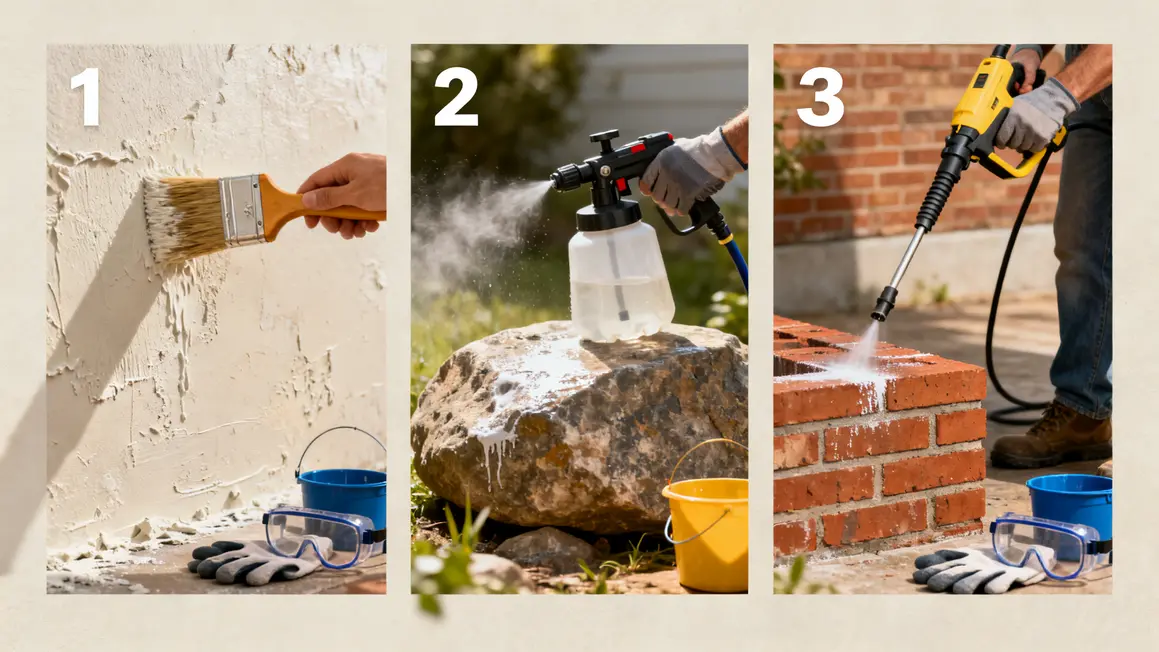 1

2

3